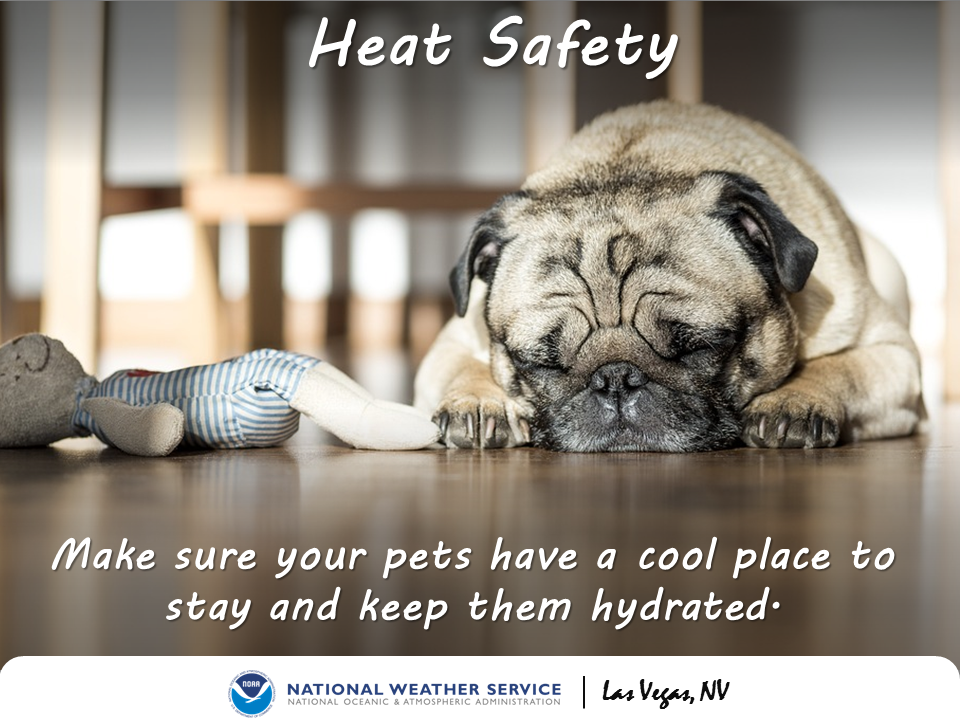 Heat Safety

Make sure your pets have a cool place to stay and keep them hydrated.

NOAA

NATIONAL WEATHER SERVICE
NATIONAL OCEANIC & ATMOSPHERIC ADMINISTRATION

Las Vegas, NV